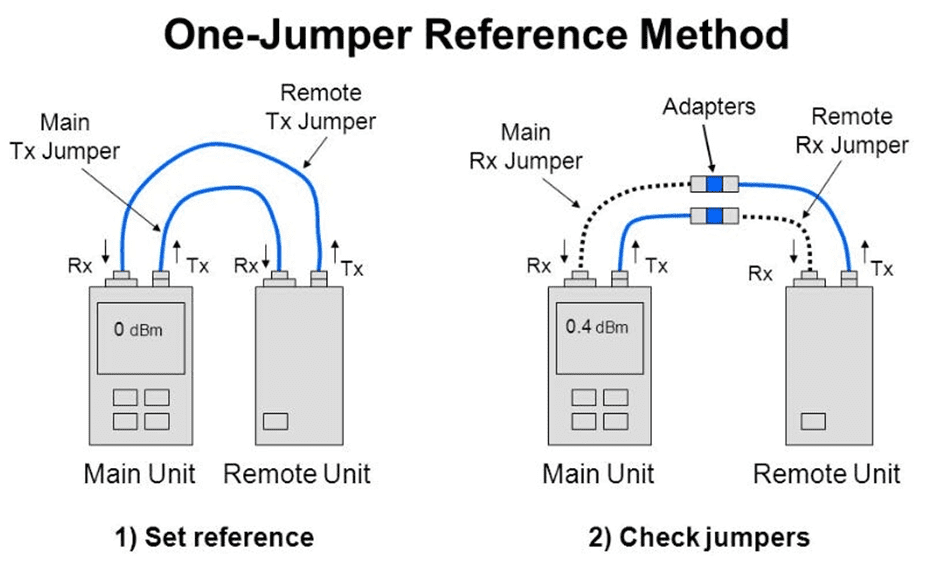 One-Jumper Reference Method

Main Tx Jumper

Remote Tx Jumper

Rx

Tx

Rx

Tx

0 dBm

Main Unit

Remote Unit

1) Set reference

Main Rx Jumper

Adapters

Remote Rx Jumper

Rx

Tx

Rx

Tx

0.4 dBm

Main Unit

Remote Unit

2) Check jumpers